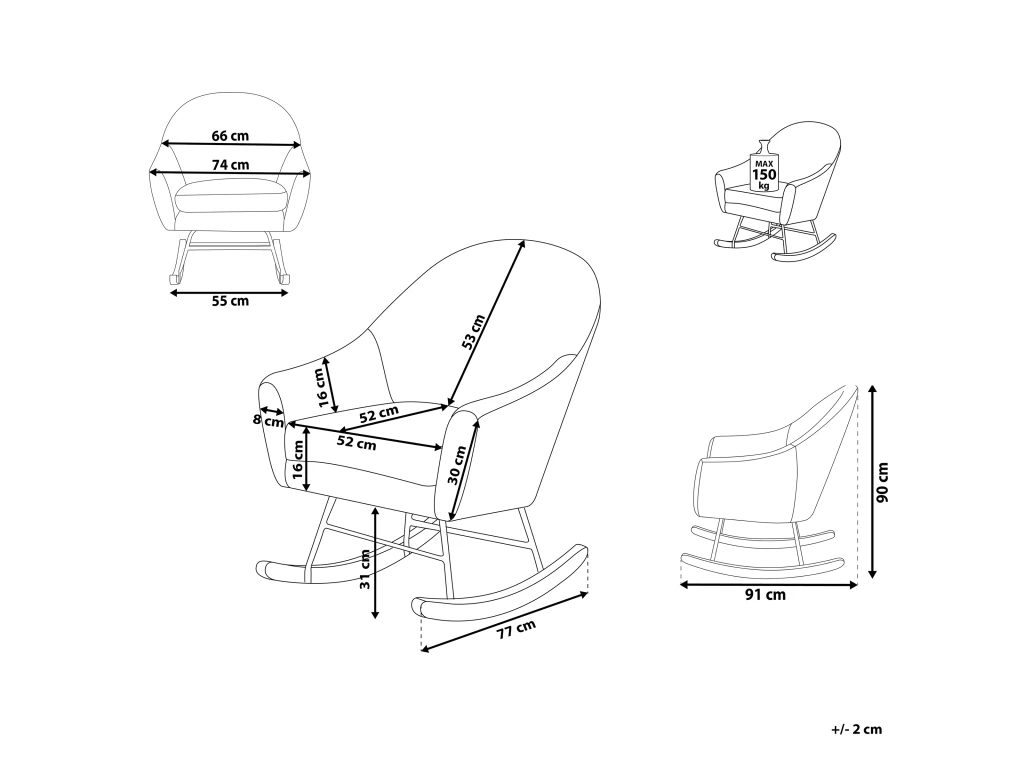 66 cm
74 cm
55 cm

MAX
150
kg

53 cm
16 cm
52 cm
8 cm
52 cm
16 cm
30 cm
31 cm
77 cm

90 cm
91 cm

+/- 2 cm